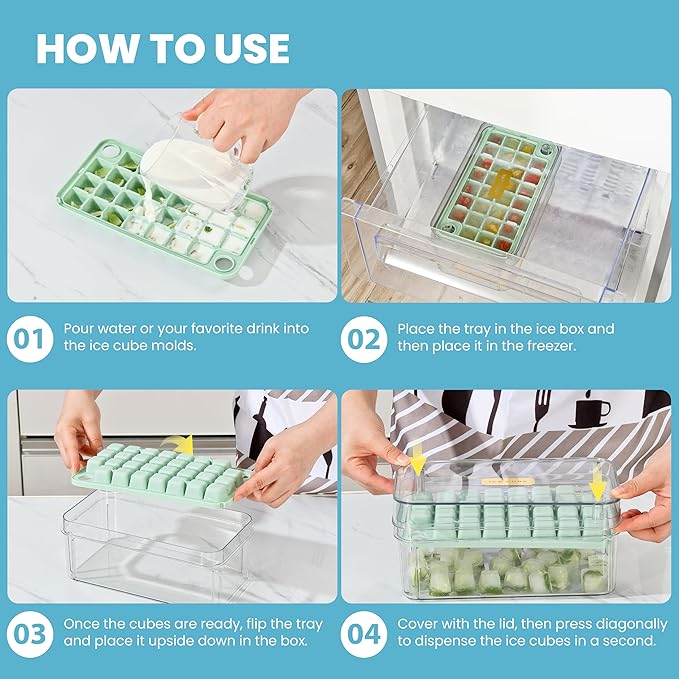 HOW TO USE

01 Pour water or your favorite drink into the ice cube molds.

02 Place the tray in the ice box and then place it in the freezer.

03 Once the cubes are ready, flip the tray and place it upside down in the box.

04 Cover with the lid, then press diagonally to dispense the ice cubes in a second.