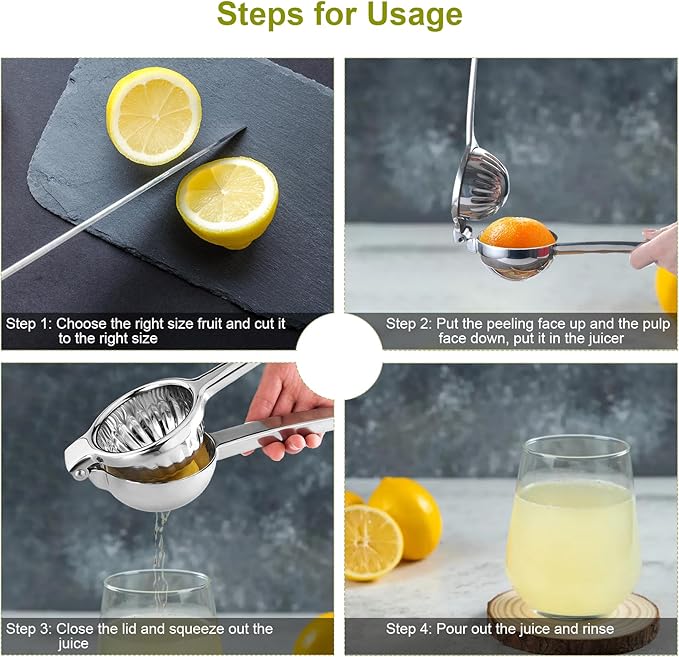 Steps for Usage

Step 1: Choose the right size fruit and cut it to the right size

Step 2: Put the peeling face up and the pulp face down, put it in the juicer

Step 3: Close the lid and squeeze out the juice

Step 4: Pour out the juice and rinse