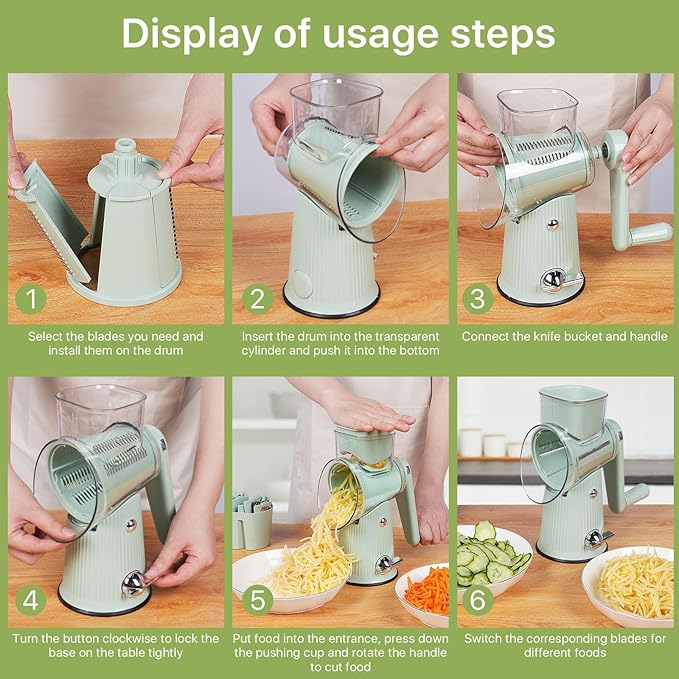 Display of usage steps

1
Select the blades you need and install them on the drum

2
Insert the drum into the transparent cylinder and push it into the bottom

3
Connect the knife bucket and handle

4
Turn the button clockwise to lock the base on the table tightly

5
Put food into the entrance, press down the pushing cup and rotate the handle to cut food

6
Switch the corresponding blades for different foods