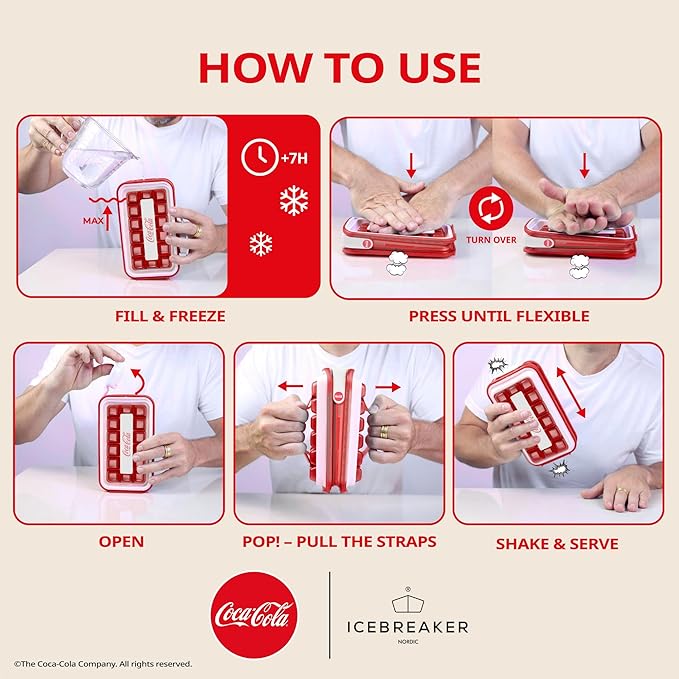 HOW TO USE

MAX

Coca-Cola

+7H

FILL & FREEZE

TURN OVER

PRESS UNTIL FLEXIBLE

Coca-Cola

OPEN

POP! – PULL THE STRAPS

SHAKE & SERVE

Coca-Cola

ICEBREAKER
NORDIC

©The Coca-Cola Company. All rights reserved.