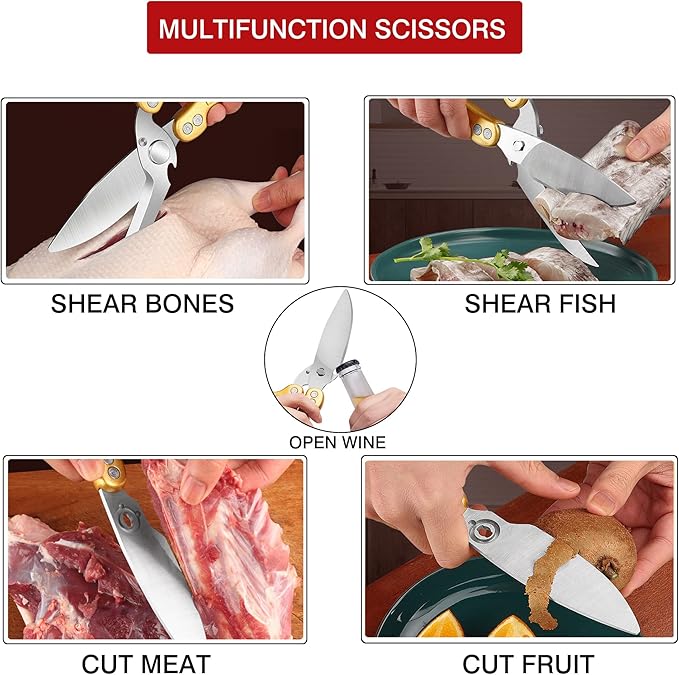 MULTIFUNCTION SCISSORS

SHEAR BONES

SHEAR FISH

OPEN WINE

CUT MEAT

CUT FRUIT