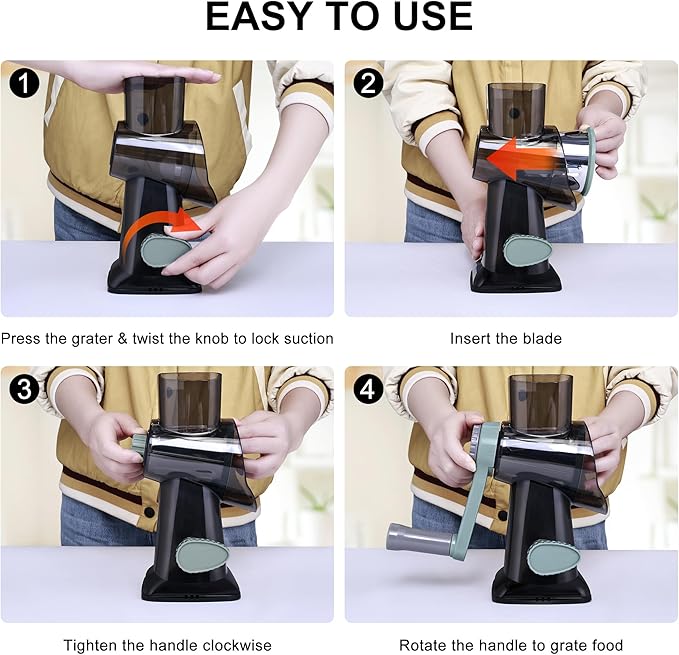 EASY TO USE

1

Press the grater & twist the knob to lock suction

2

Insert the blade

3

Tighten the handle clockwise

4

Rotate the handle to grate food