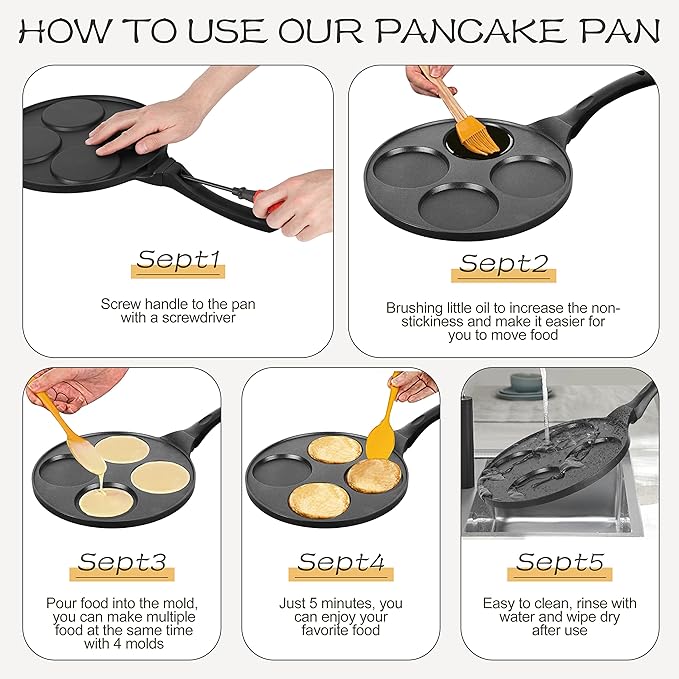 HOW TO USE OUR PANCAKE PAN

Sept1

Screw handle to the pan with a screwdriver

Sept2

Brushing little oil to increase the non-stickiness and make it easier for you to move food

Sept3

Pour food into the mold, you can make multiple food at the same time with 4 molds

Sept4

Just 5 minutes, you can enjoy your favorite food

Sept5

Easy to clean, rinse with water and wipe dry after use