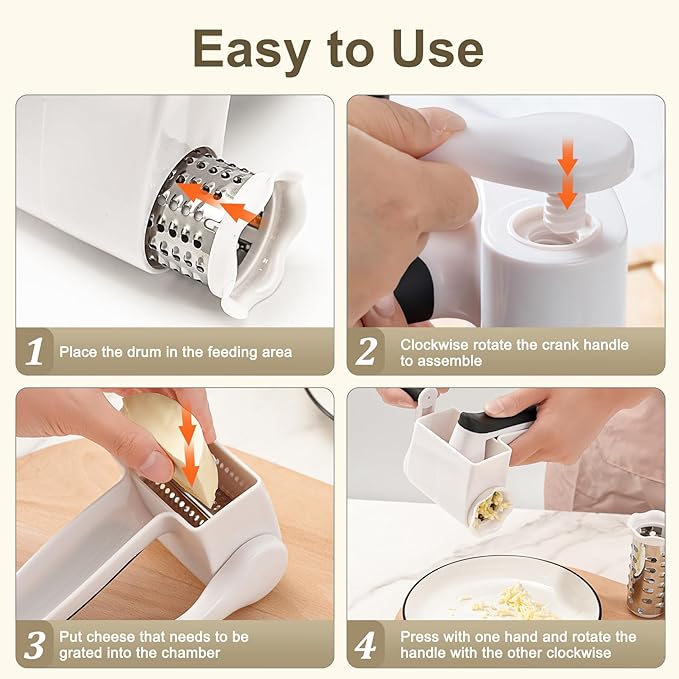 Easy to Use

1 Place the drum in the feeding area

2 Clockwise rotate the crank handle to assemble

3 Put cheese that needs to be grated into the chamber

4 Press with one hand and rotate the handle with the other clockwise