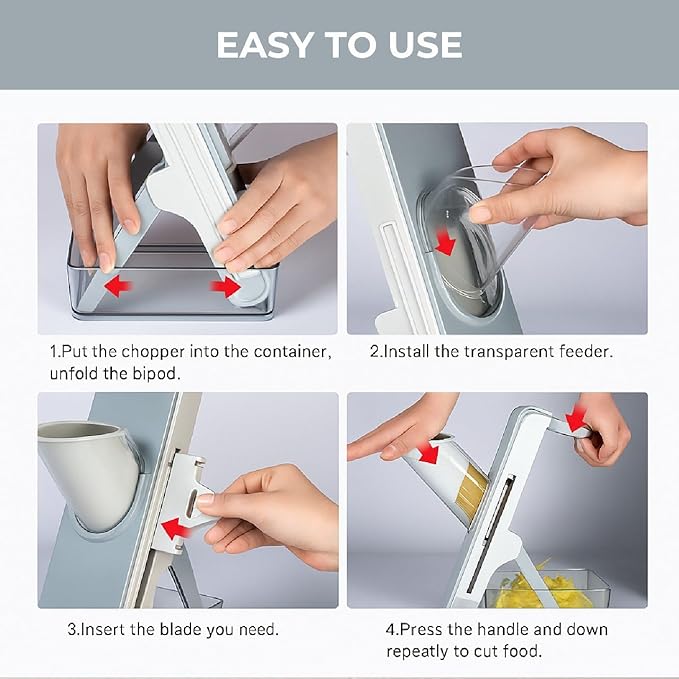 EASY TO USE

1.Put the chopper into the container, unfold the bipod.

2.Install the transparent feeder.

3.Insert the blade you need.

4.Press the handle and down repeatly to cut food.