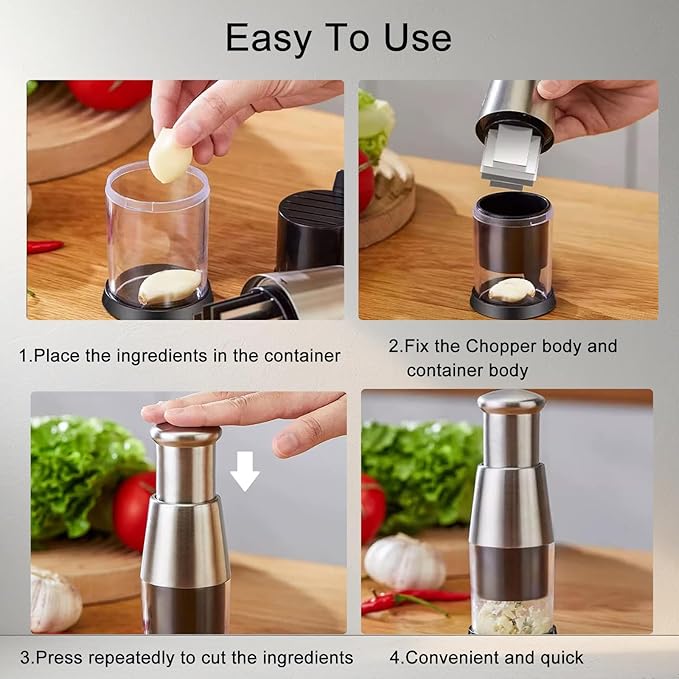 Easy To Use

1.Place the ingredients in the container

2.Fix the Chopper body and container body

3.Press repeatedly to cut the ingredients

4.Convenient and quick