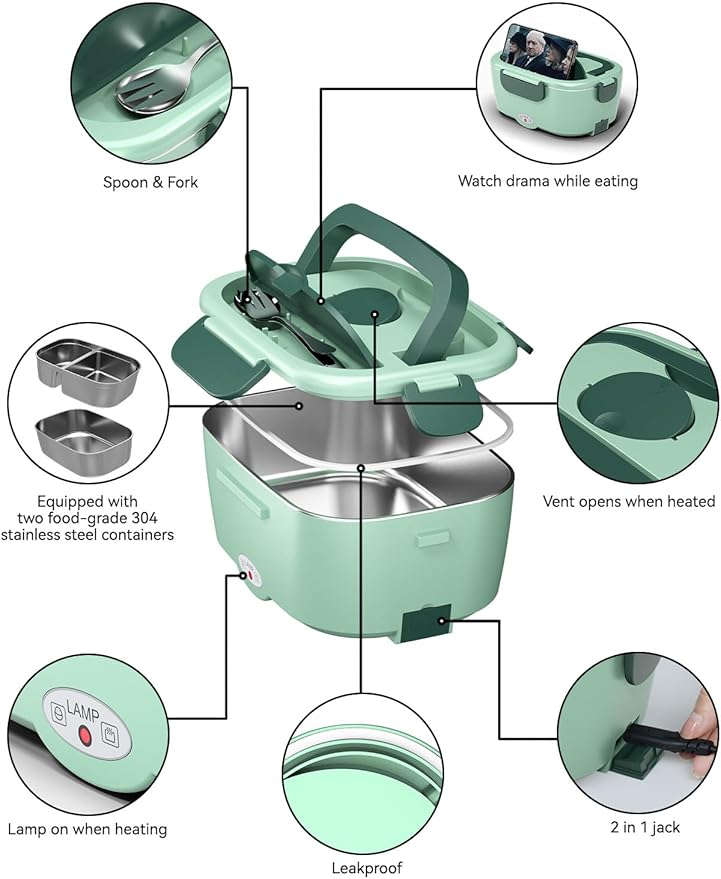 Spoon & Fork

Watch drama while eating

Equipped with two food-grade 304 stainless steel containers

Vent opens when heated

LAMP

Lamp on when heating

Leakproof

2 in 1 jack