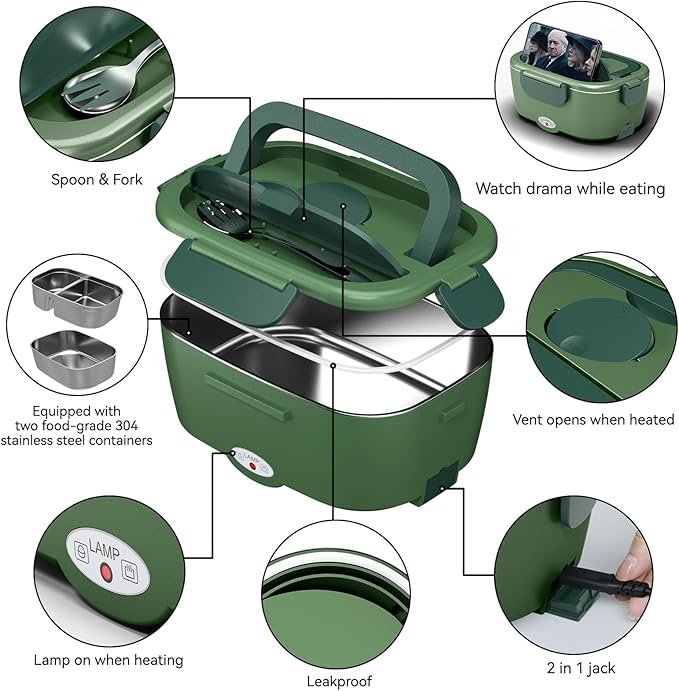 Spoon & Fork

Watch drama while eating

Equipped with two food-grade 304 stainless steel containers

Vent opens when heated

LAMP

LAMP

Lamp on when heating

Leakproof

2 in 1 jack