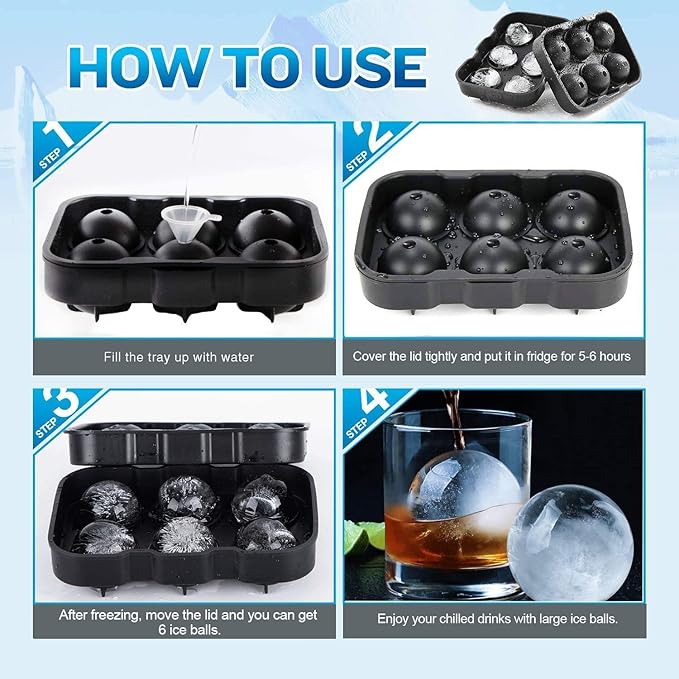 HOW TO USE

STEP 1

Fill the tray up with water

STEP 2

Cover the lid tightly and put it in fridge for 5-6 hours

STEP 3

After freezing, move the lid and you can get 6 ice balls.

STEP 4

Enjoy your chilled drinks with large ice balls.