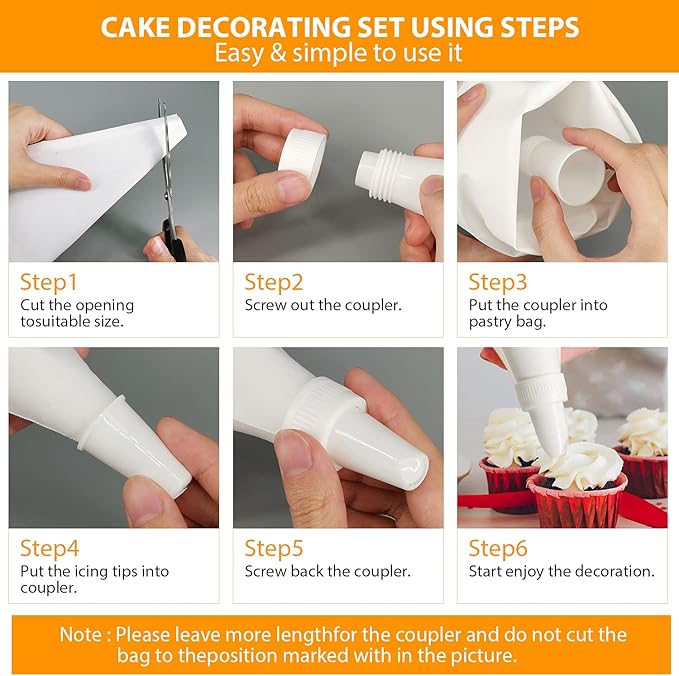 CAKE DECORATING SET USING STEPS
Easy & simple to use it

Step1
Cut the opening tosuitable size.

Step2
Screw out the coupler.

Step3
Put the coupler into pastry bag.

Step4
Put the icing tips into coupler.

Step5
Screw back the coupler.

Step6
Start enjoy the decoration.

Note : Please leave more lengthfor the coupler and do not cut the bag to theposition marked with in the picture.