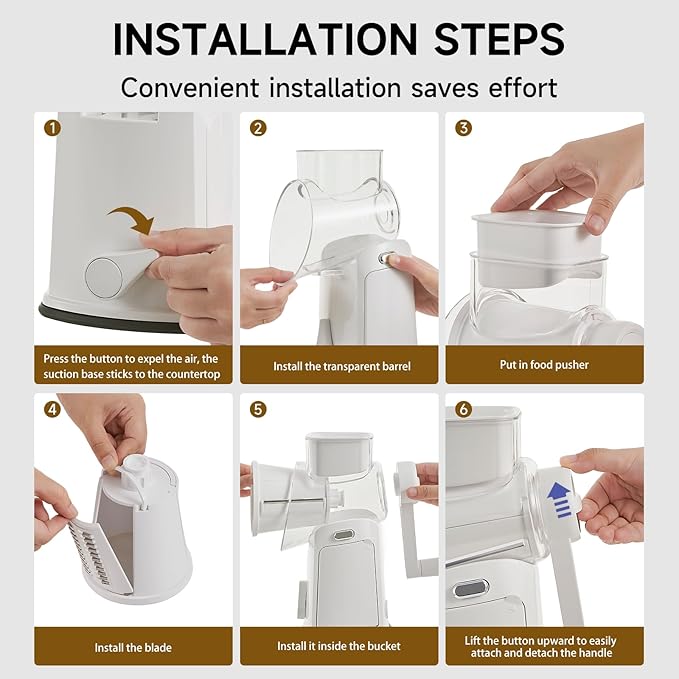 INSTALLATION STEPS

Convenient installation saves effort

1

Press the button to expel the air, the suction base sticks to the countertop

2

Install the transparent barrel

3

Put in food pusher

4

Install the blade

5

Install it inside the bucket

6

Lift the button upward to easily attach and detach the handle