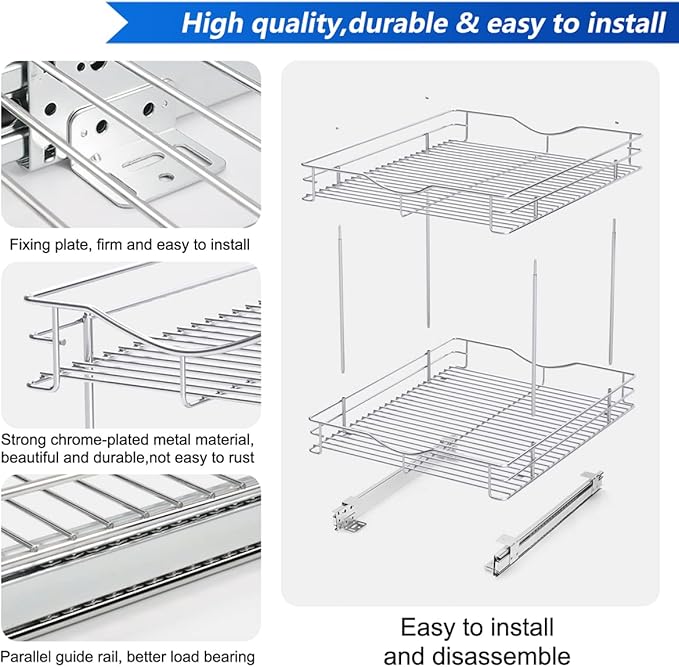 High quality,durable & easy to install

Fixing plate, firm and easy to install

Strong chrome-plated metal material, beautiful and durable,not easy to rust

Parallel guide rail, better load bearing

Easy to install and disassemble