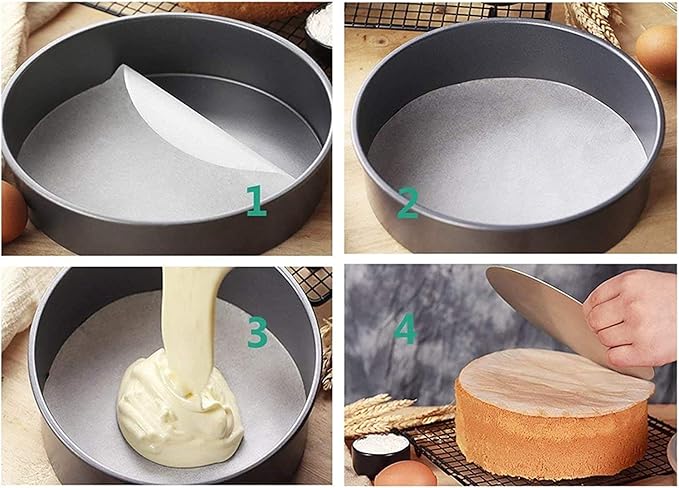 1

2

3

4