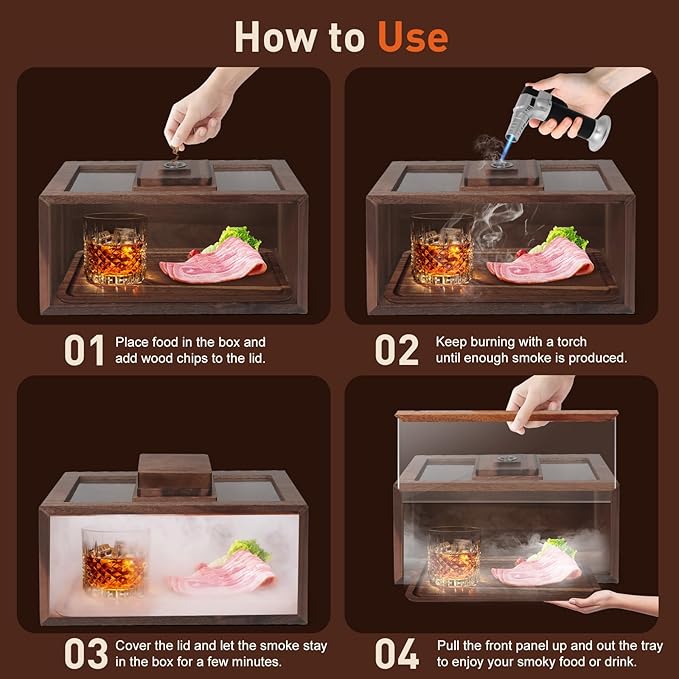 How to Use

01 Place food in the box and add wood chips to the lid.

02 Keep burning with a torch until enough smoke is produced.

03 Cover the lid and let the smoke stay in the box for a few minutes.

04 Pull the front panel up and out the tray to enjoy your smoky food or drink.