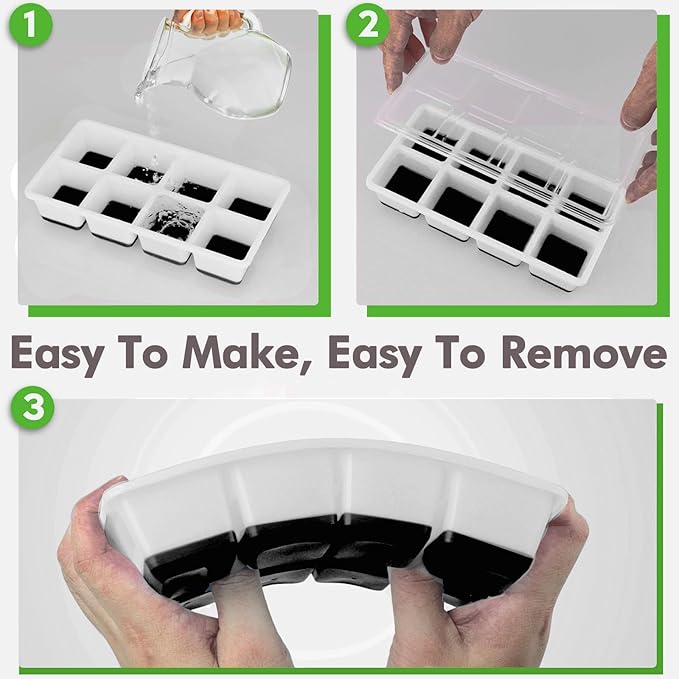 1

2

Easy To Make, Easy To Remove

3