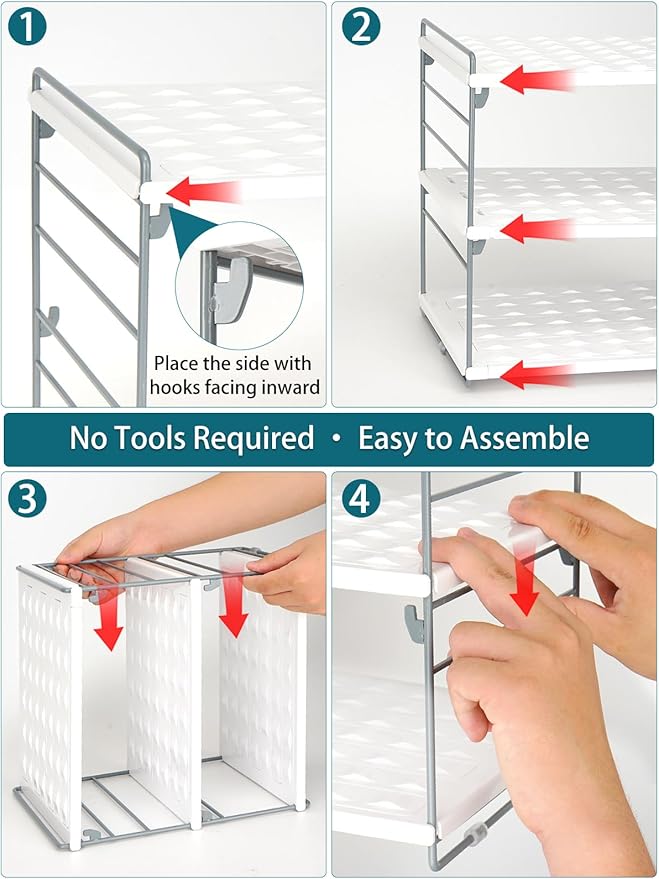 1

Place the side with hooks facing inward

2

No Tools Required • Easy to Assemble

3

4