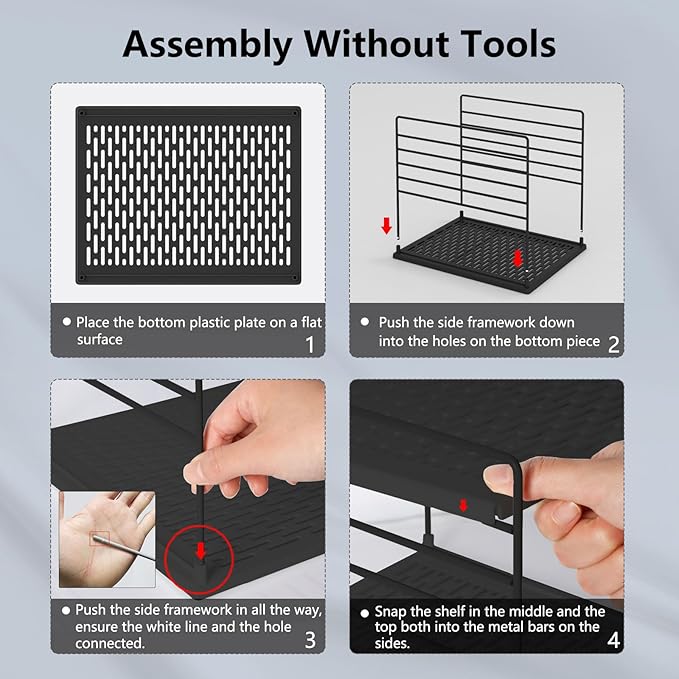 Assembly Without Tools

● Place the bottom plastic plate on a flat surface 1

● Push the side framework down into the holes on the bottom piece 2

● Push the side framework in all the way, ensure the white line and the hole connected. 3

● Snap the shelf in the middle and the top both into the metal bars on the sides. 4