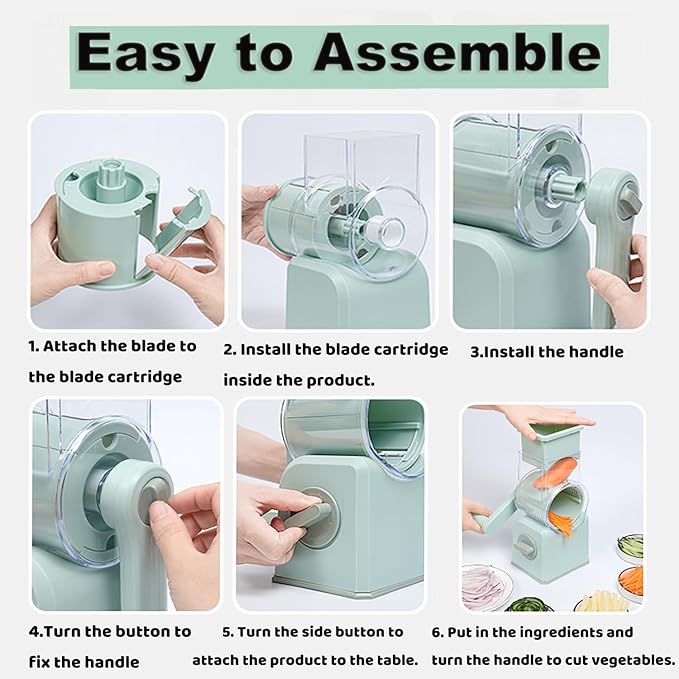 Easy to Assemble

1. Attach the blade to the blade cartridge

2. Install the blade cartridge inside the product.

3.Install the handle

4.Turn the button to fix the handle

5. Turn the side button to attach the product to the table.

6. Put in the ingredients and turn the handle to cut vegetables.