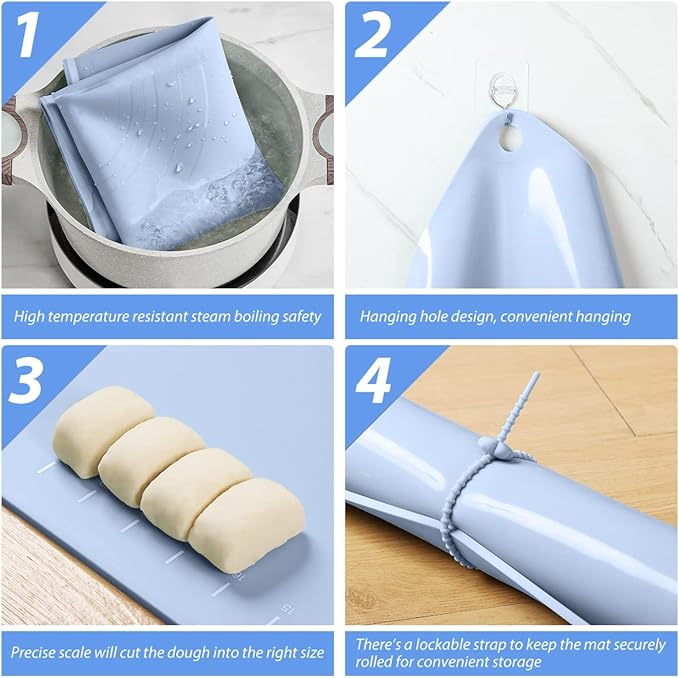 1

High temperature resistant steam boiling safety

2

Hanging hole design, convenient hanging

3

15

Precise scale will cut the dough into the right size

4

There's a lockable strap to keep the mat securely rolled for convenient storage