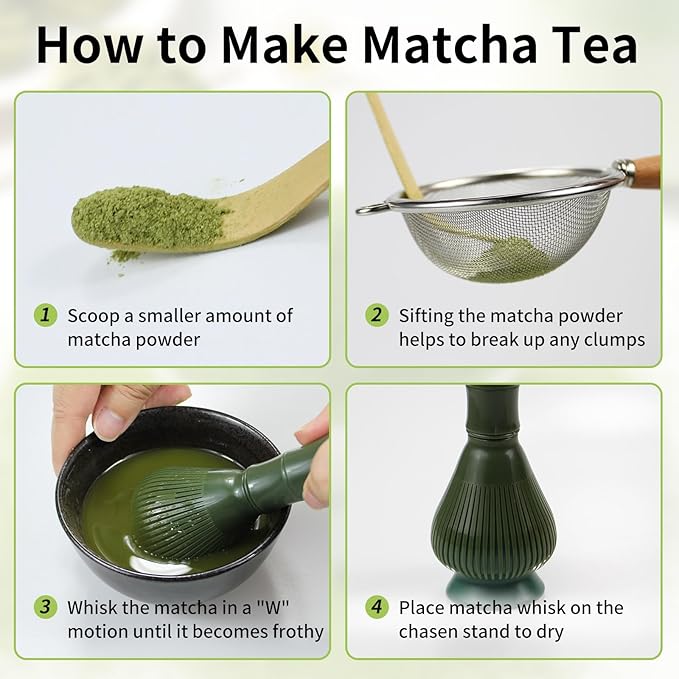 How to Make Matcha Tea

1 Scoop a smaller amount of matcha powder

2 Sifting the matcha powder helps to break up any clumps

3 Whisk the matcha in a "W" motion until it becomes frothy

4 Place matcha whisk on the chasen stand to dry