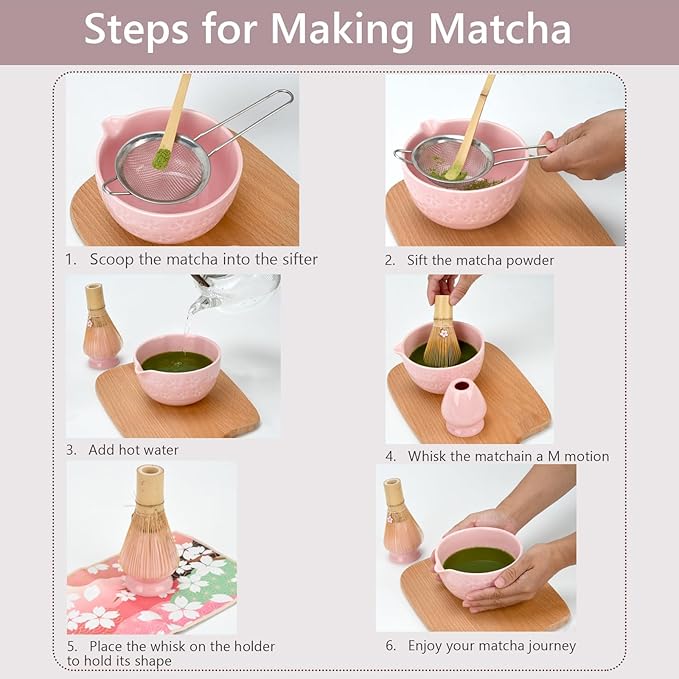 Steps for Making Matcha

1. Scoop the matcha into the sifter

2. Sift the matcha powder

3. Add hot water

4. Whisk the matchain a M motion

5. Place the whisk on the holder to hold its shape

6. Enjoy your matcha journey