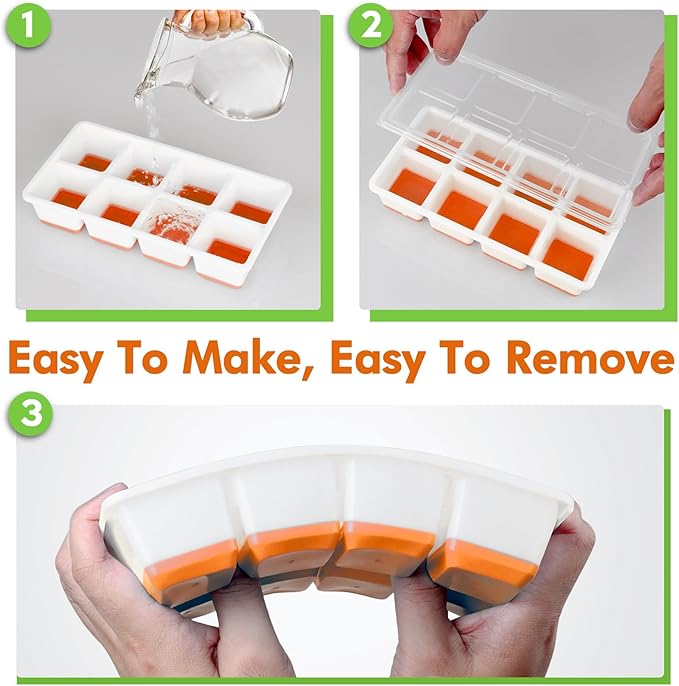 1

2

Easy To Make, Easy To Remove

3