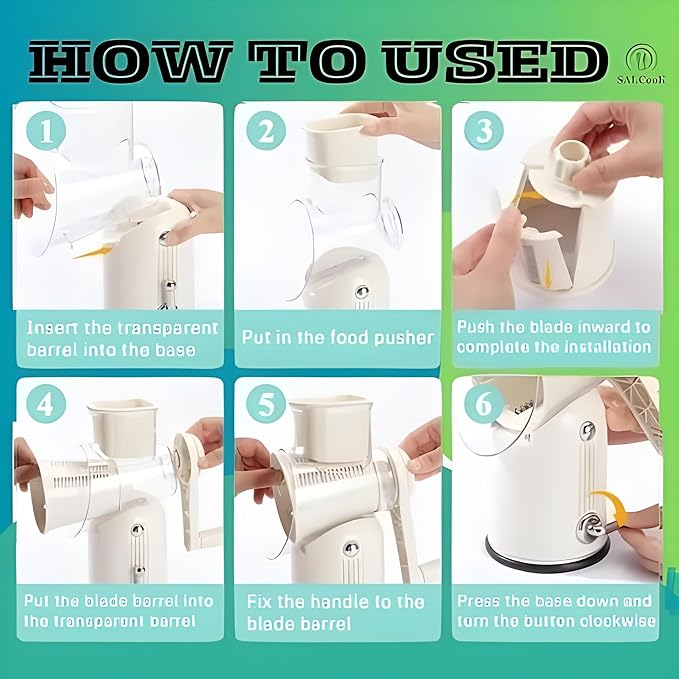 HOW TO USED

SALCooli

1

Insert the transparent barrel into the base

2

Put in the food pusher

3

Push the blade inward to complete the installation

4

Put the blade barrel into the transparent barrel

5

Fix the handle to the blade barrel

6

Press the base down and turn the button clockwise