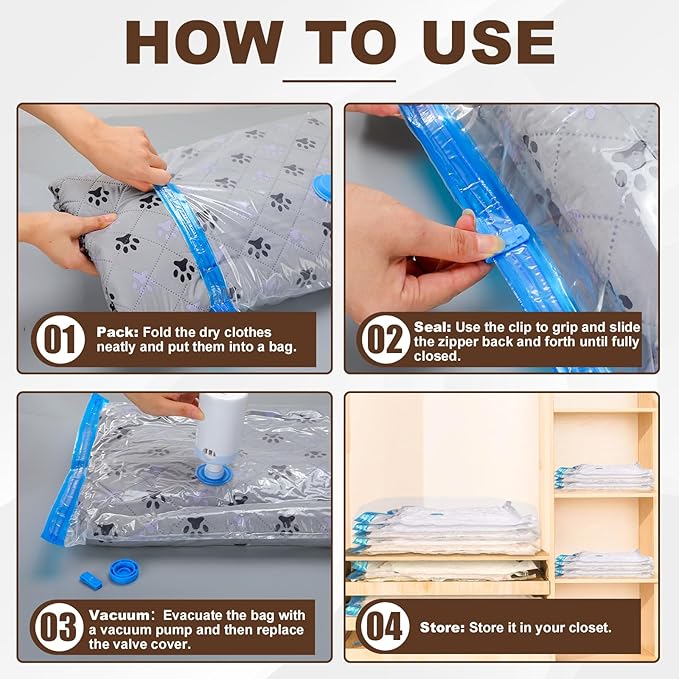 HOW TO USE

01 Pack: Fold the dry clothes neatly and put them into a bag.

02 Seal: Use the clip to grip and slide the zipper back and forth until fully closed.

03 Vacuum: Evacuate the bag with a vacuum pump and then replace the valve cover.

04 Store: Store it in your closet.