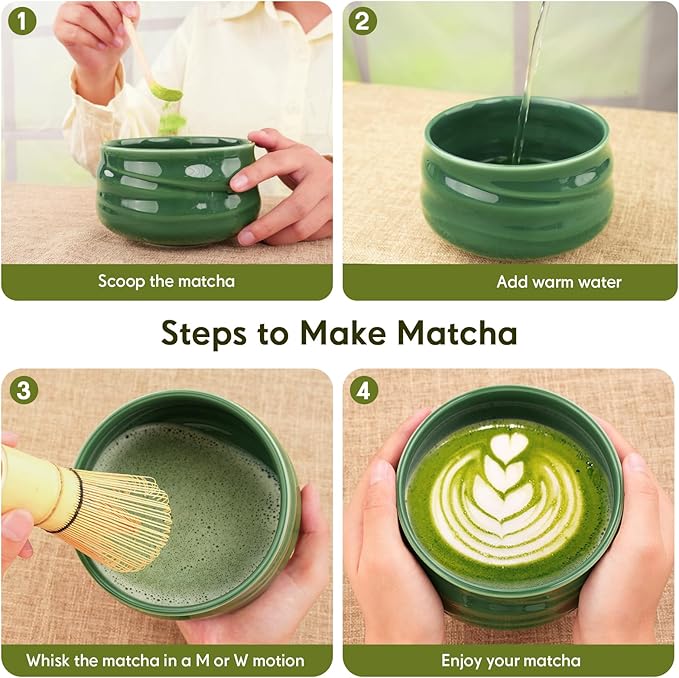 1

Scoop the matcha

2

Add warm water

Steps to Make Matcha

3

Whisk the matcha in a M or W motion

4

Enjoy your matcha