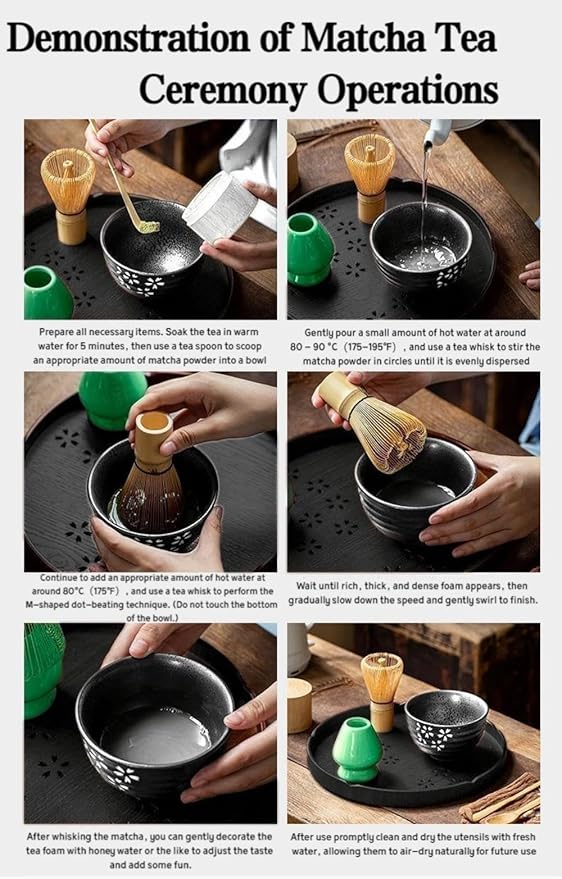 Demonstration of Matcha Tea Ceremony Operations

Prepare all necessary items. Soak the tea in warm water for 5 minutes, then use a tea spoon to scoop an appropriate amount of matcha powder into a bowl

Gently pour a small amount of hot water at around 80 – 90 °C （175–195°F） , and use a tea whisk to stir the matcha powder in circles until it is evenly dispersed

Continue to add an appropriate amount of hot water at around 80°C （175°F） , and use a tea whisk to perform the M–shaped dot–beating technique. (Do not touch the bottom of the bowl.)

Wait until rich, thick, and dense foam appears, then gradually slow down the speed and gently swirl to finish.

After whisking the matcha, you can gently decorate the tea foam with honey water or the like to adjust the taste and add some fun.

After use promptly clean and dry the utensils with fresh water, allowing them to air–dry naturally for future use