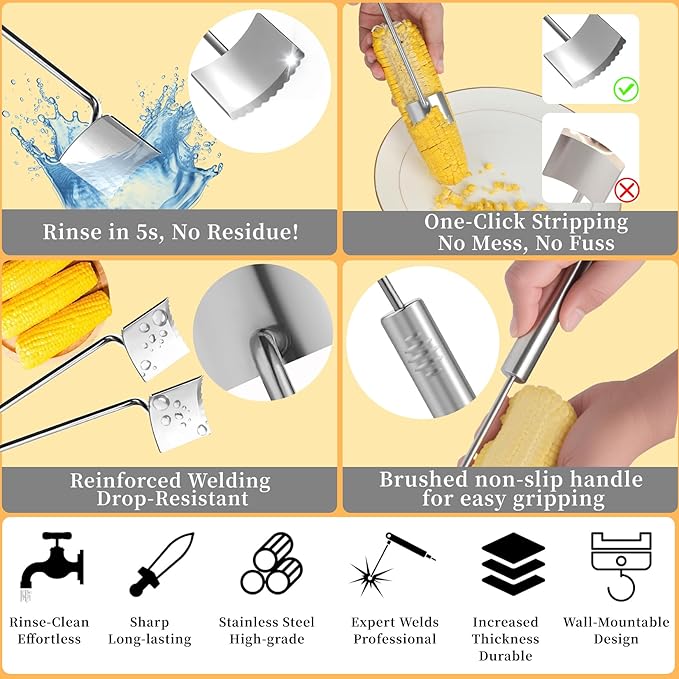 Rinse in 5s, No Residue!

One-Click Stripping
No Mess, No Fuss

Reinforced Welding
Drop-Resistant

Brushed non-slip handle
for easy gripping

Rinse-Clean
Effortless

Sharp
Long-lasting

Stainless Steel
High-grade

Expert Welds
Professional

Increased
Thickness
Durable

Wall-Mountable
Design