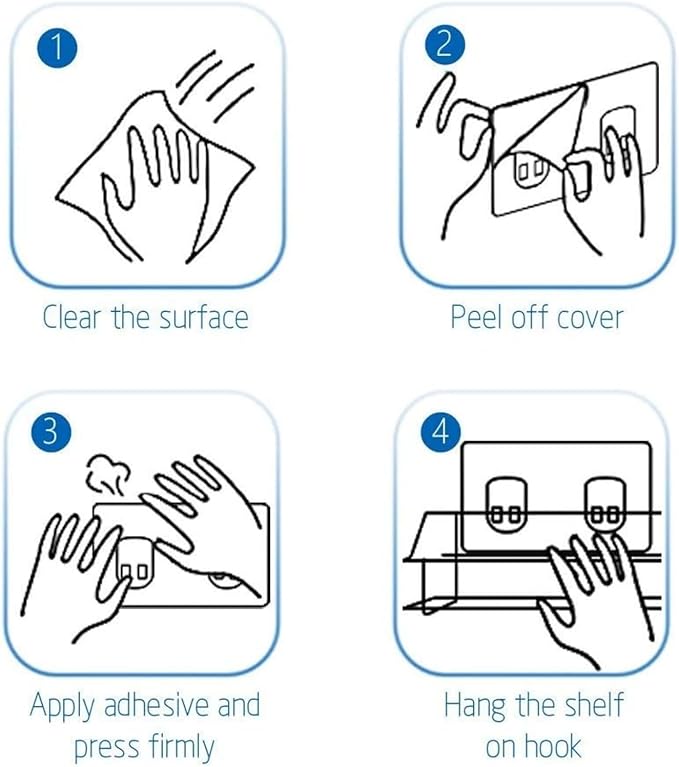 1

Clear the surface

2

Peel off cover

3

Apply adhesive and press firmly

4

Hang the shelf on hook