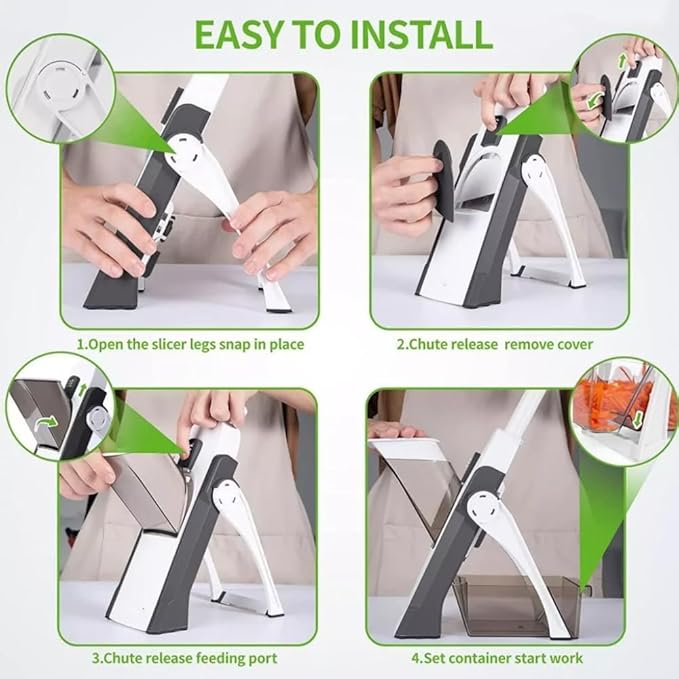 EASY TO INSTALL

1.Open the slicer legs snap in place

2.Chute release remove cover

3.Chute release feeding port

4.Set container start work