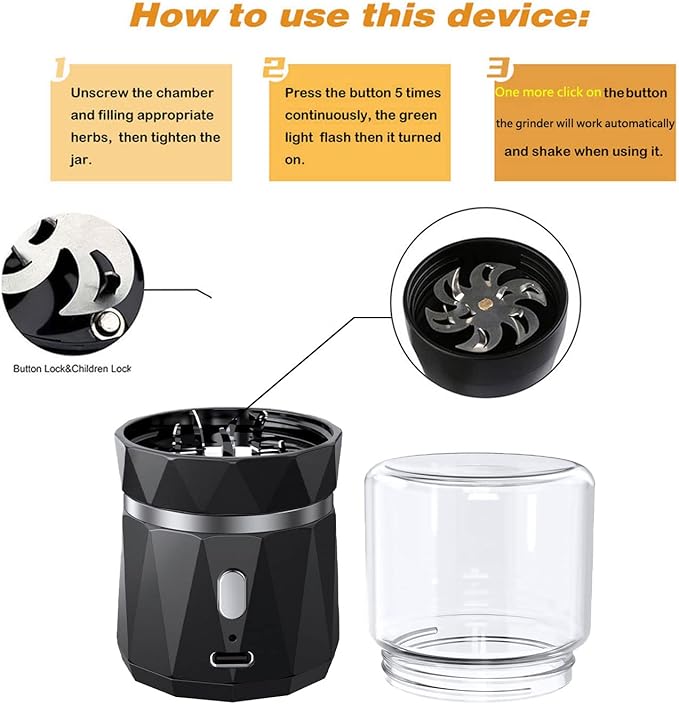 How to use this device:

1
Unscrew the chamber and filling appropriate herbs, then tighten the jar.

2
Press the button 5 times continuously, the green light flash then it turned on.

3
One more click on the button the grinder will work automatically and shake when using it.

Button Lock&Children Lock