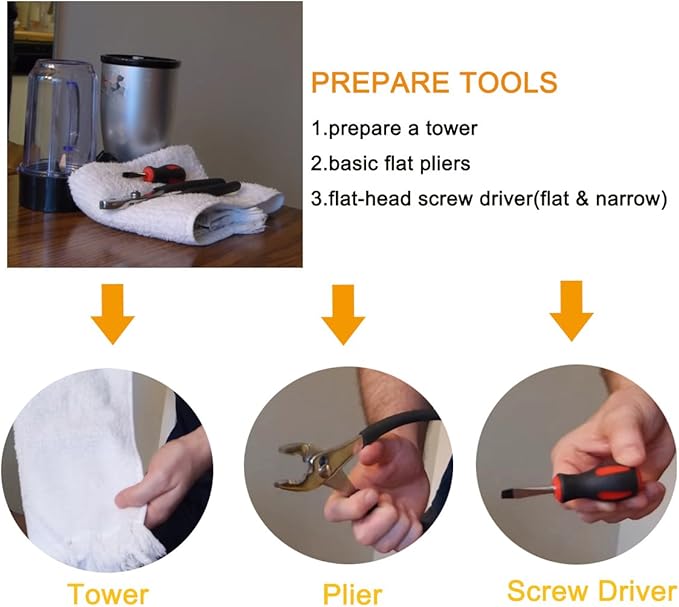 PREPARE TOOLS

1.prepare a tower

2.basic flat pliers

3.flat-head screw driver(flat & narrow)

Tower

Plier

Screw Driver