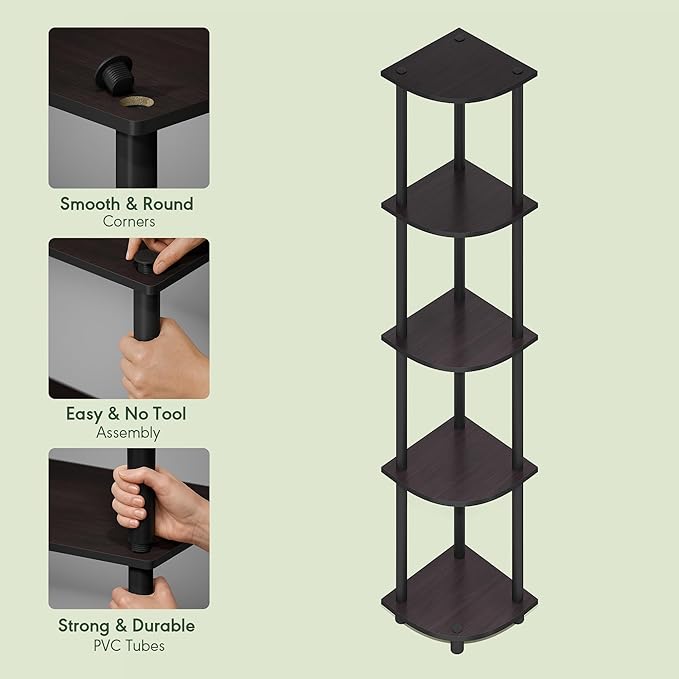 Smooth & Round
Corners

Easy & No Tool
Assembly

Strong & Durable
PVC Tubes