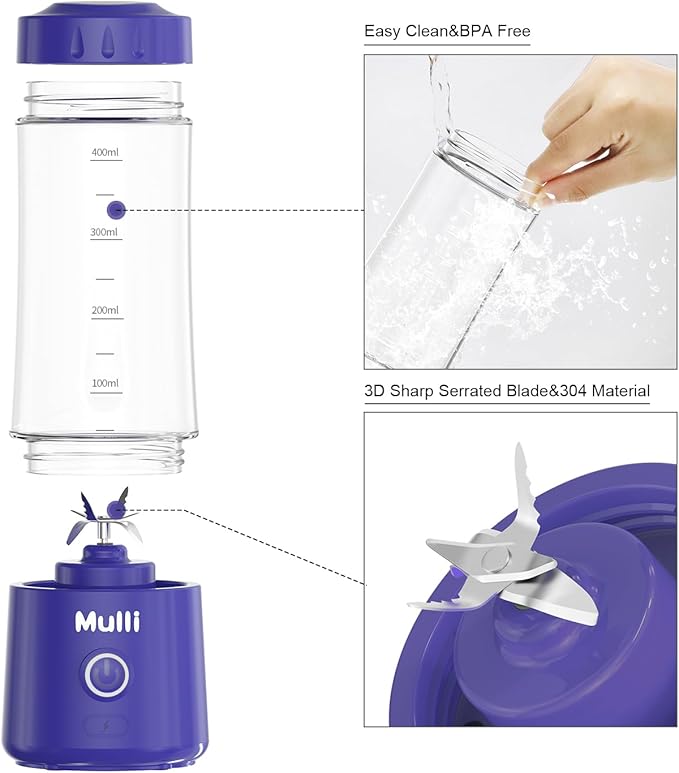 400ml
300ml
200ml
100ml

Mulli

Easy Clean&BPA Free

3D Sharp Serrated Blade&304 Material