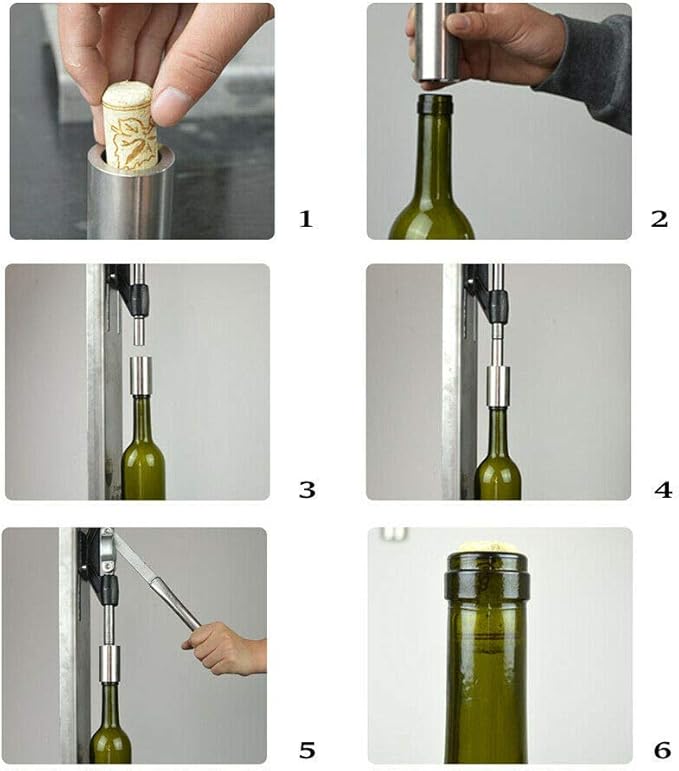 1

2

3

4

5

6